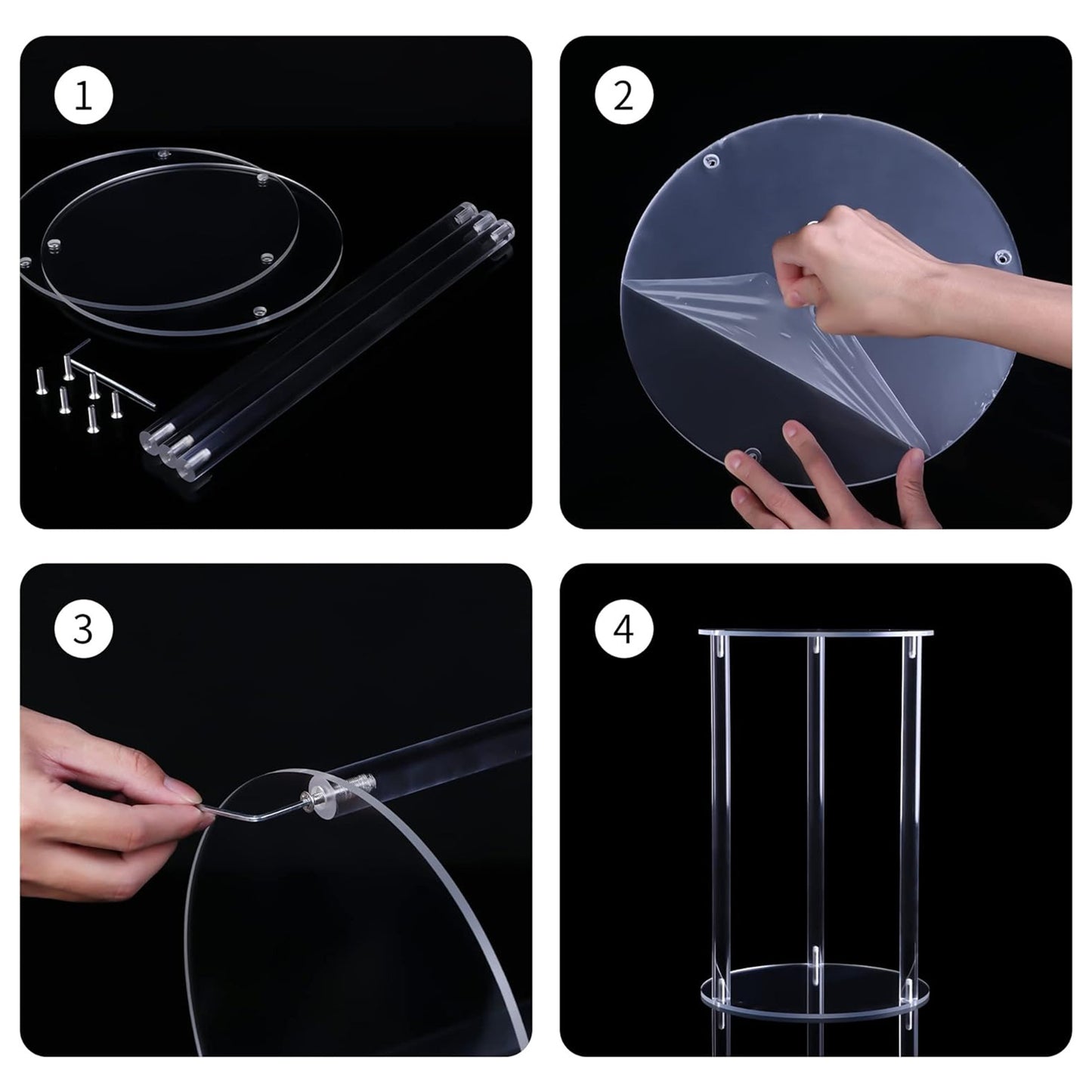 1

2

3

4