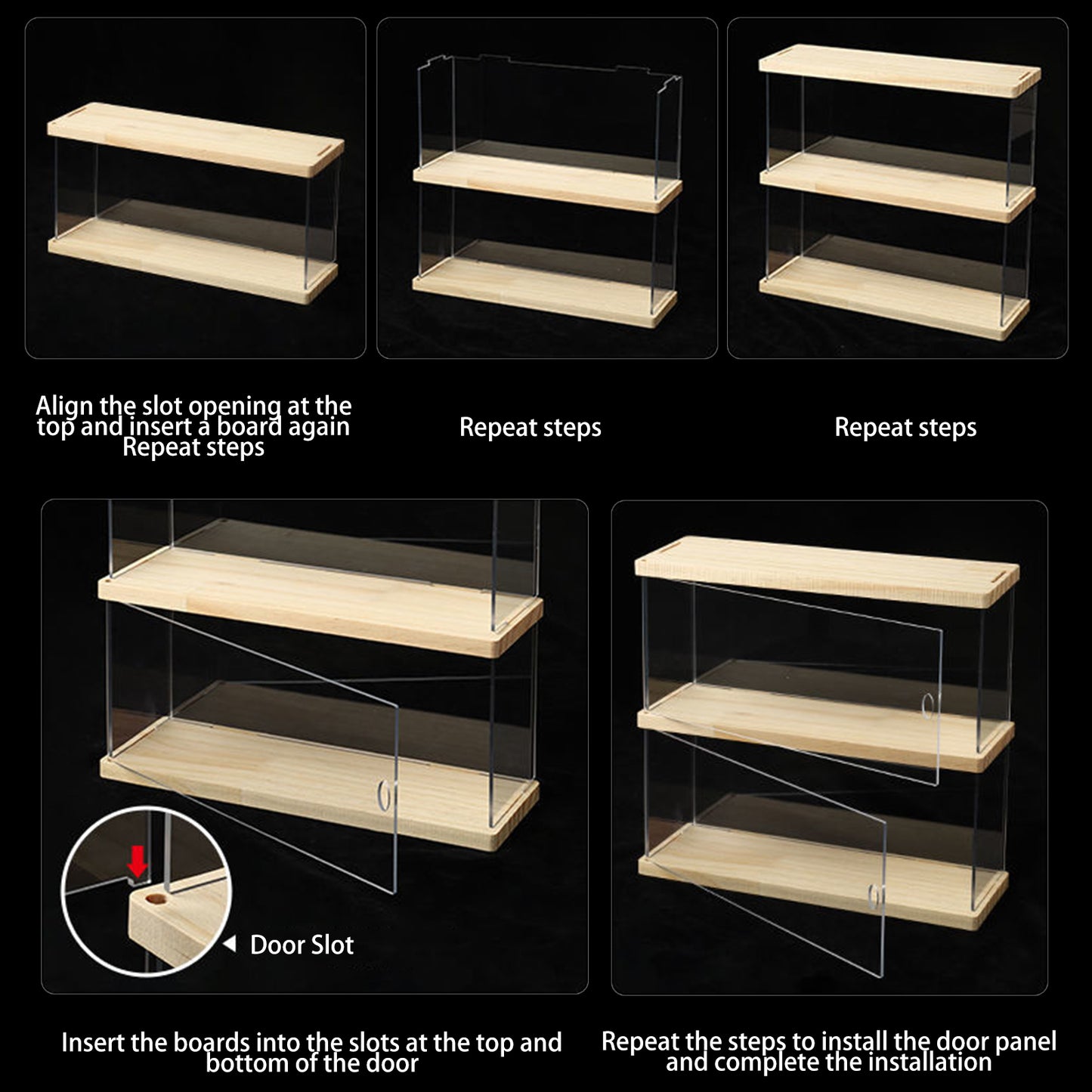 Align the slot opening at the top and insert a board again
Repeat steps

Repeat steps

Repeat steps

Door Slot

Insert the boards into the slots at the top and bottom of the door

Repeat the steps to install the door panel and complete the installation